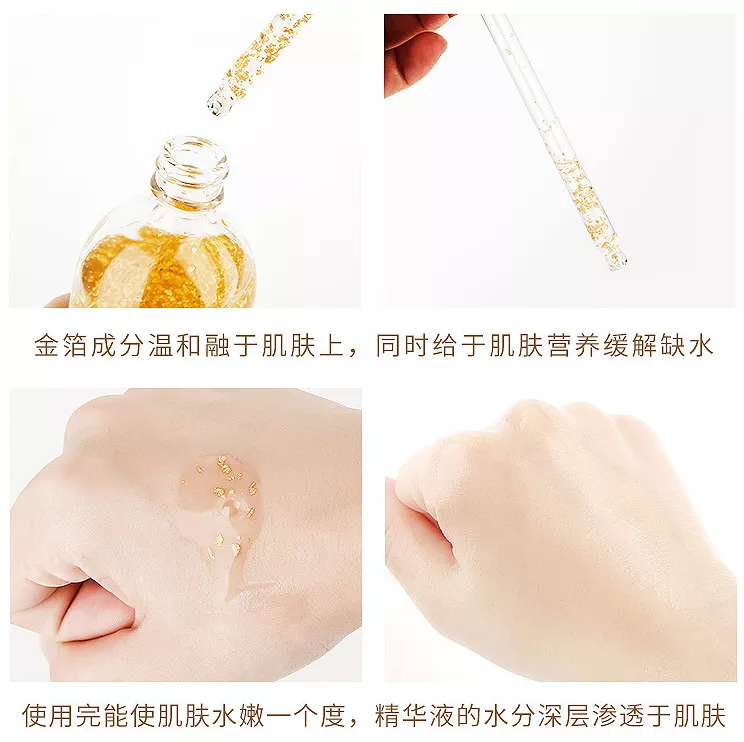 金箔成分温和融于肌肤上，同时给于肌肤营养缓解缺水

使用完能使肌肤水嫩一个度，精华液的水分深层渗透于肌肤